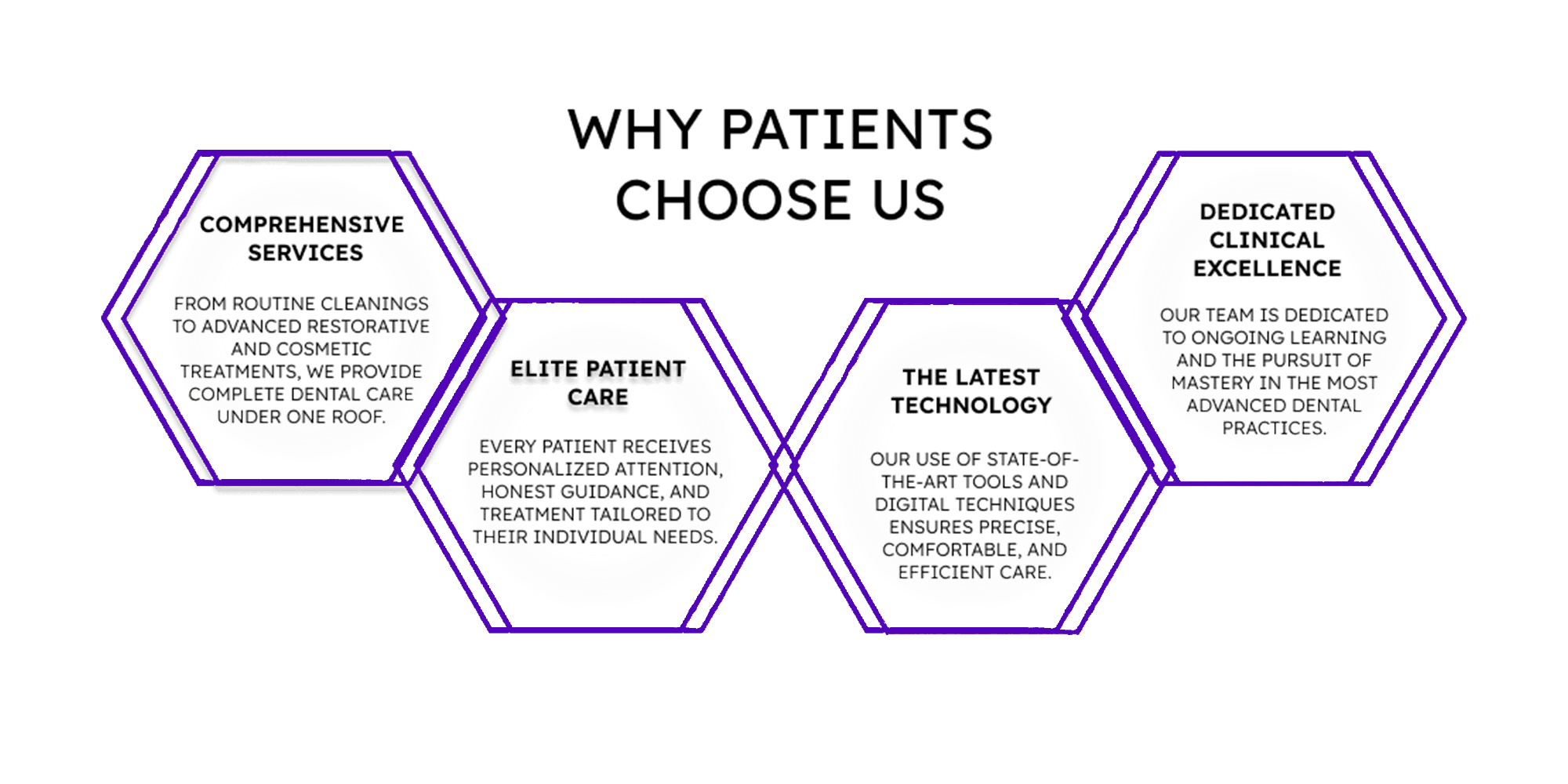 WHY PATIENTS CHOOSE US

COMPREHENSIVE SERVICES

FROM ROUTINE CLEANINGS TO ADVANCED RESTORATIVE AND COSMETIC TREATMENTS, WE PROVIDE COMPLETE DENTAL CARE UNDER ONE ROOF.

ELITE PATIENT CARE

EVERY PATIENT RECEIVES PERSONALIZED ATTENTION, HONEST GUIDANCE, AND TREATMENT TAILORED TO THEIR INDIVIDUAL NEEDS.

THE LATEST TECHNOLOGY

OUR USE OF STATE-OF-THE-ART TOOLS AND DIGITAL TECHNIQUES ENSURES PRECISE, COMFORTABLE, AND EFFICIENT CARE.

DEDICATED CLINICAL EXCELLENCE

OUR TEAM IS DEDICATED TO ONGOING LEARNING AND THE PURSUIT OF MASTERY IN THE MOST ADVANCED DENTAL PRACTICES.